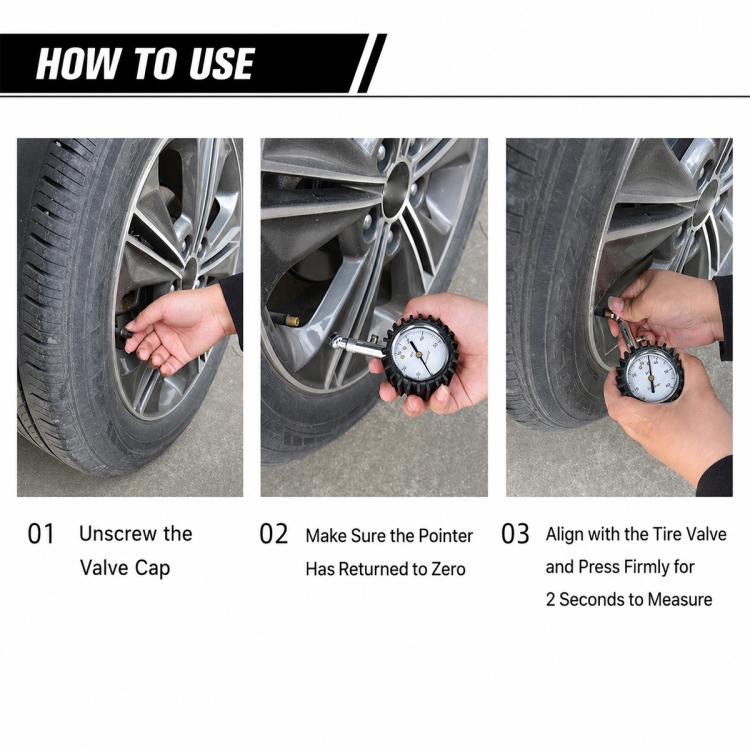 HOW TO USE

01 Unscrew the Valve Cap

02 Make Sure the Pointer Has Returned to Zero

03 Align with the Tire Valve and Press Firmly for 2 Seconds to Measure