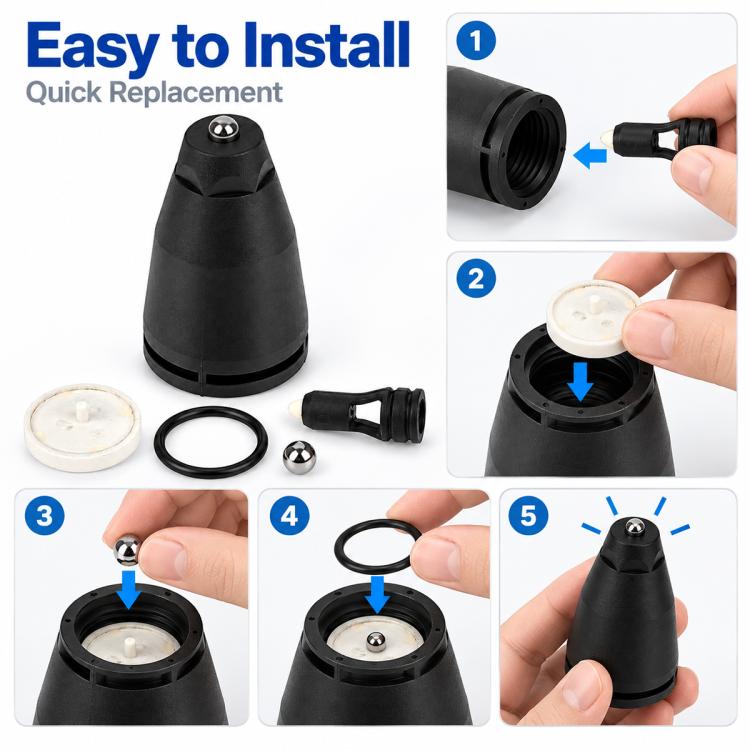 Easy to Install
Quick Replacement

1

2

3

4

5