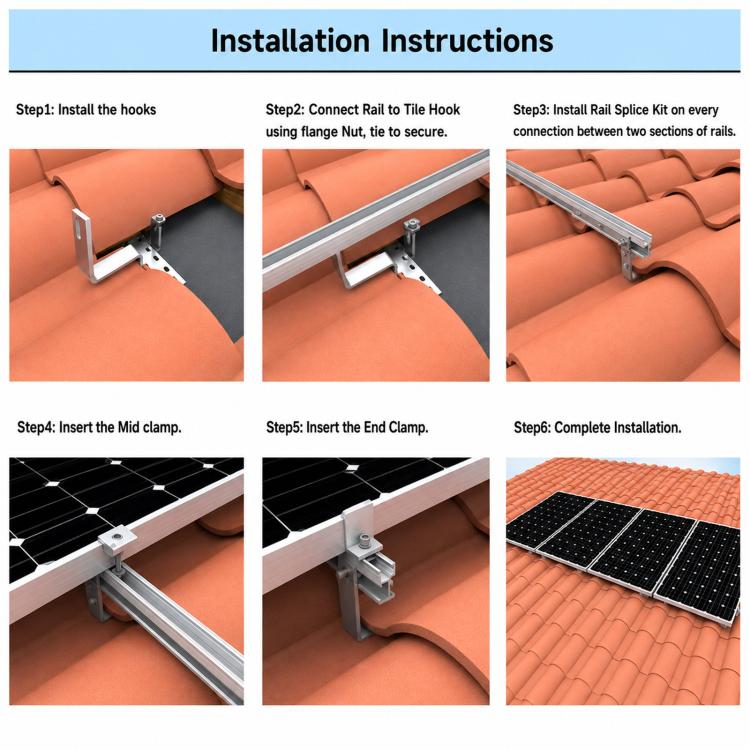 Installation Instructions

Step1: Install the hooks

Step2: Connect Rail to Tile Hook using flange Nut, tie to secure.

Step3: Install Rail Splice Kit on every connection between two sections of rails.

Step4: Insert the Mid clamp.

Step5: Insert the End Clamp.

Step6: Complete Installation.