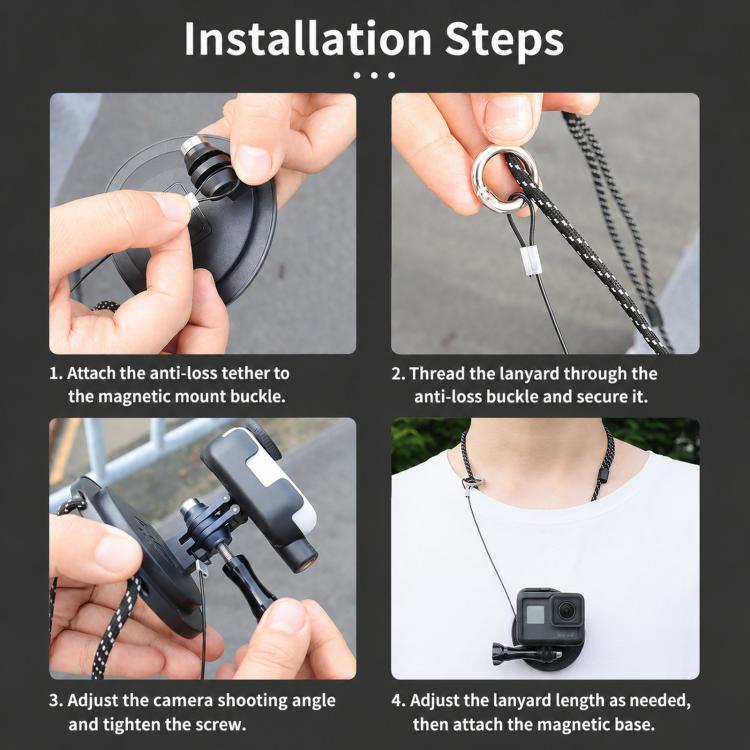 Installation Steps

1. Attach the anti-loss tether to the magnetic mount buckle.

2. Thread the lanyard through the anti-loss buckle and secure it.

3. Adjust the camera shooting angle and tighten the screw.

4. Adjust the lanyard length as needed, then attach the magnetic base.