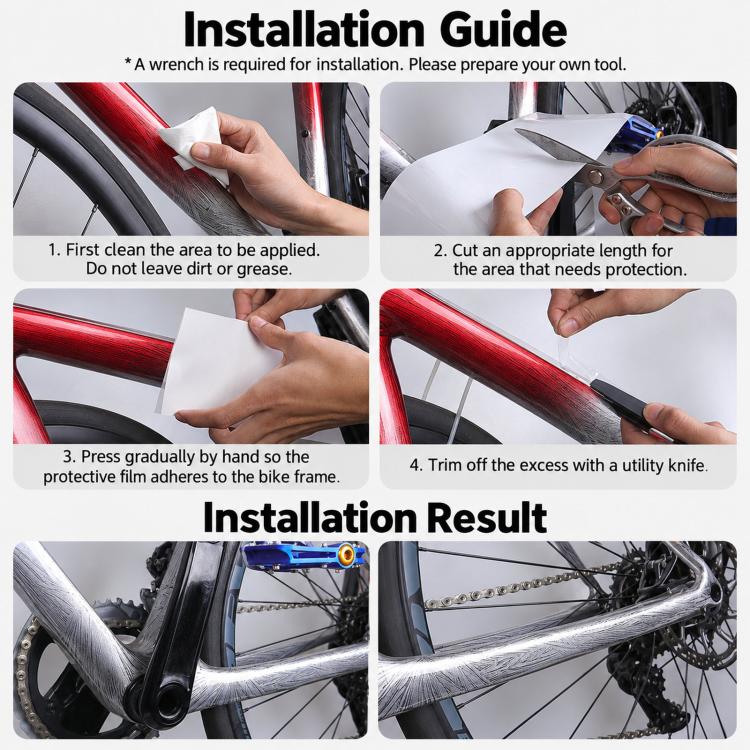 Installation Guide

* A wrench is required for installation. Please prepare your own tool.

1. First clean the area to be applied. Do not leave dirt or grease.

2. Cut an appropriate length for the area that needs protection.

3. Press gradually by hand so the protective film adheres to the bike frame.

4. Trim off the excess with a utility knife.

Installation Result